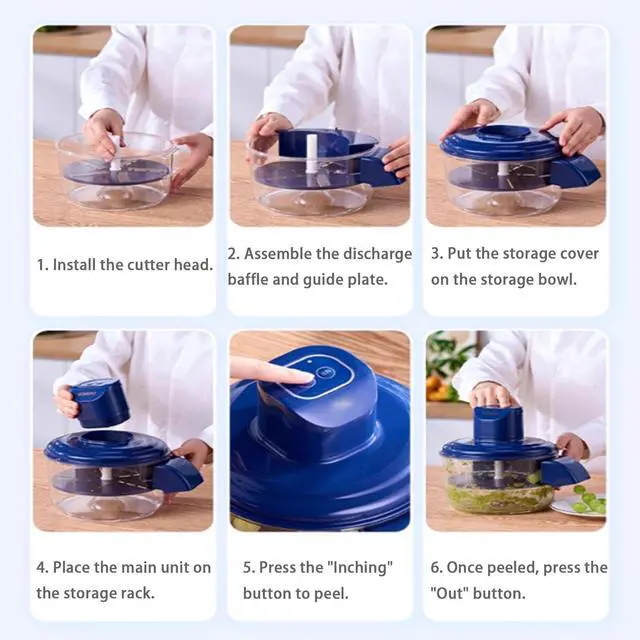 1. Install the cutter head.

2. Assemble the discharge baffle and guide plate.

3. Put the storage cover on the storage bowl.

4. Place the main unit on the storage rack.

5. Press the "Inching" button to peel.

6. Once peeled, press the "Out" button.