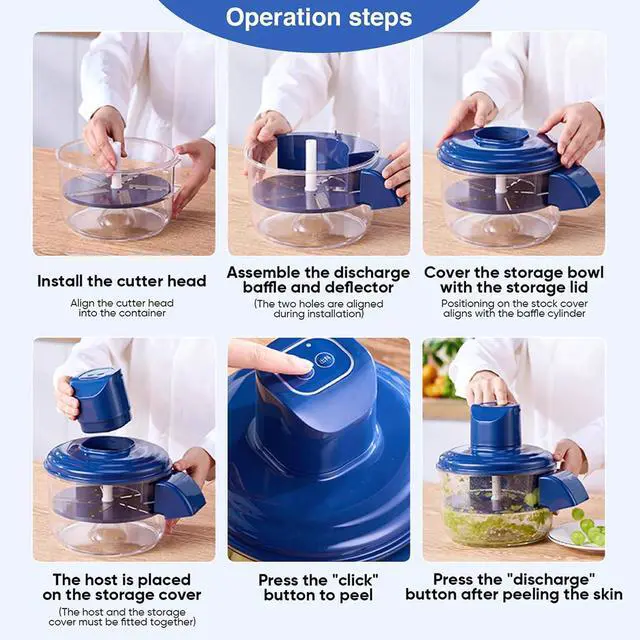 Operation steps

Install the cutter head

Align the cutter head into the container

Assemble the discharge baffle and deflector

(The two holes are aligned during installation)

Cover the storage bowl with the storage lid

Positioning on the stock cover aligns with the baffle cylinder

The host is placed on the storage cover

(The host and the storage cover must be fitted together)

Press the "click" button to peel

Press the "discharge" button after peeling the skin