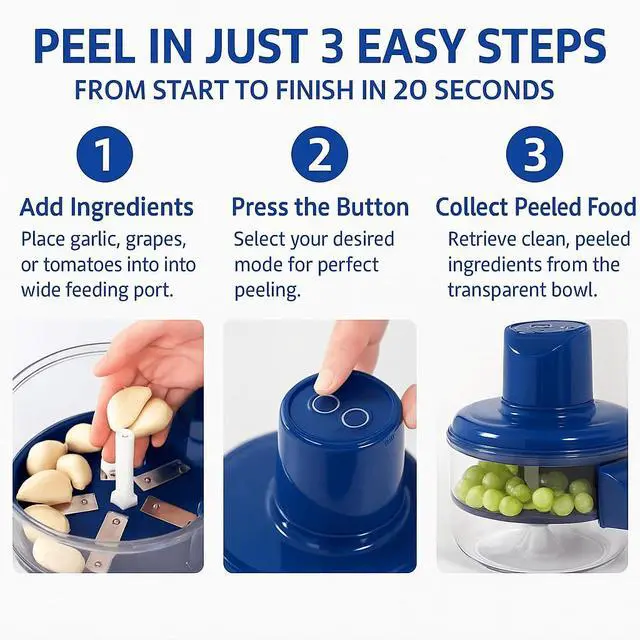 PEEL IN JUST 3 EASY STEPS
FROM START TO FINISH IN 20 SECONDS

1
Add Ingredients
Place garlic, grapes, or tomatoes into into wide feeding port.

2
Press the Button
Select your desired mode for perfect peeling.

3
Collect Peeled Food
Retrieve clean, peeled ingredients from the transparent bowl.