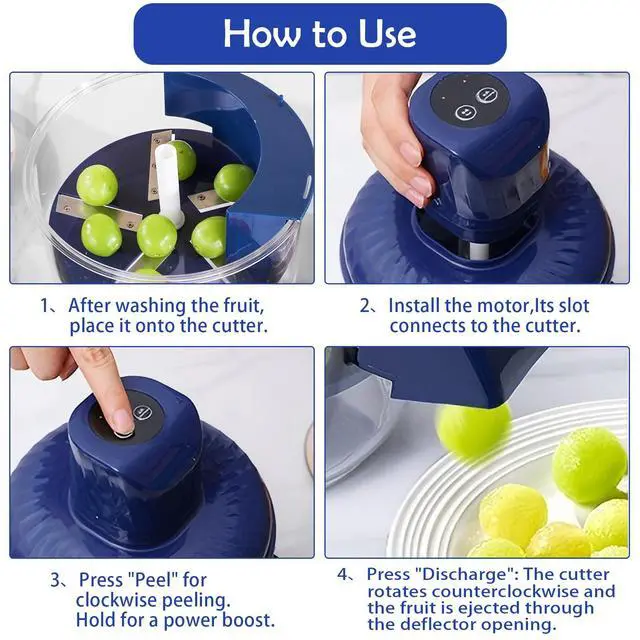 How to Use

1、After washing the fruit, place it onto the cutter.

2、Install the motor,Its slot connects to the cutter.

3、Press "Peel" for clockwise peeling. Hold for a power boost.

4、Press "Discharge": The cutter rotates counterclockwise and the fruit is ejected through the deflector opening.