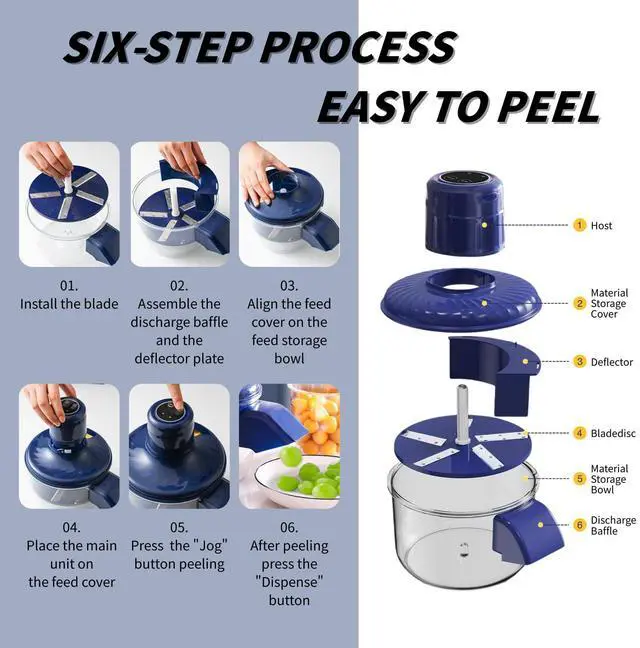 SIX-STEP PROCESS
EASY TO PEEL

01.
Install the blade

02.
Assemble the discharge baffle and the deflector plate

03.
Align the feed cover on the feed storage bowl

04.
Place the main unit on the feed cover

05.
Press the "Jog" button peeling

06.
After peeling press the "Dispense" button

1 Host

2 Material Storage Cover

3 Deflector

4 Bladedisc

5 Material Storage Bowl

6 Discharge Baffle