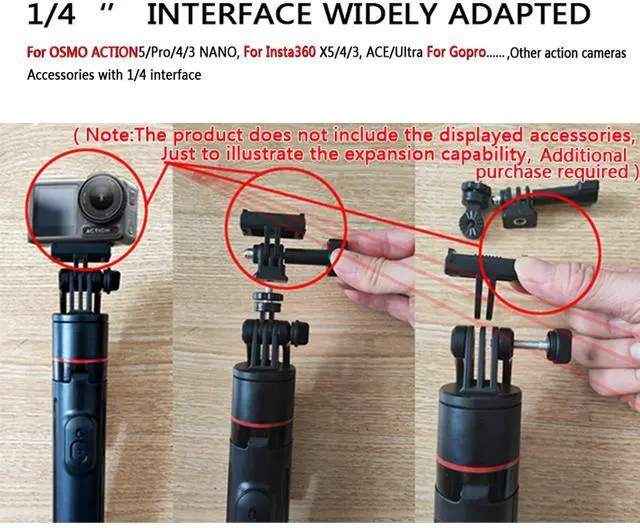 1/4 " INTERFACE WIDELY ADAPTED

For OSMO ACTION5/Pro/4/3 NANO, For Insta360 X5/4/3, ACE/Ultra For Gopro...... ,Other action cameras Accessories with 1/4 interface

( Note:The product does not include the displayed accessories, Just to illustrate the expansion capability, Additional purchase required )

ACTION