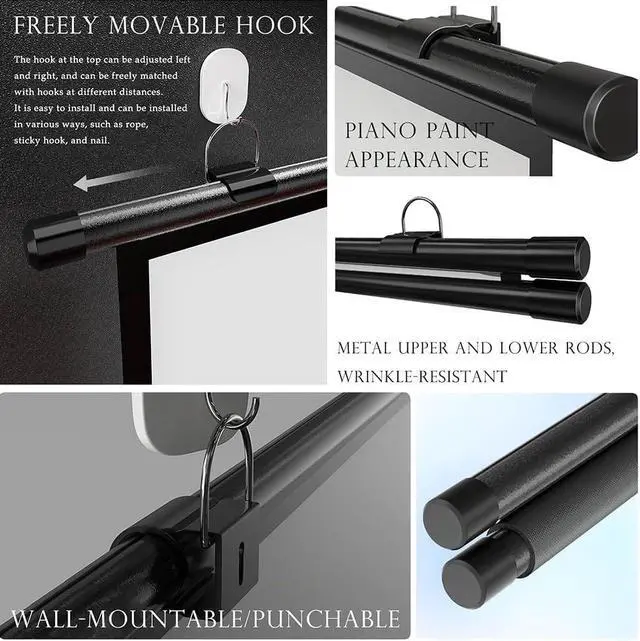 FREELY MOVABLE HOOK

The hook at the top can be adjusted left and right, and can be freely matched with hooks at different distances. It is easy to install and can be installed in various ways, such as rope, sticky hook, and nail.

PIANO PAINT APPEARANCE

METAL UPPER AND LOWER RODS, WRINKLE-RESISTANT

WALL-MOUNTABLE/PUNCHABLE