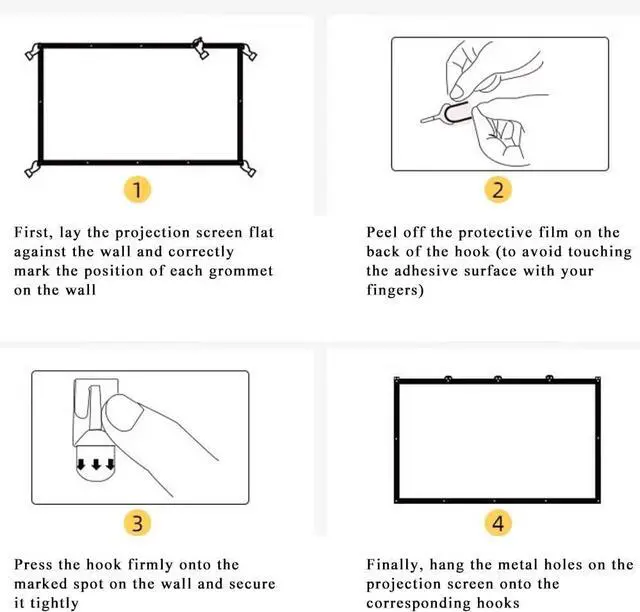 1

First, lay the projection screen flat against the wall and correctly mark the position of each grommet on the wall

2

Peel off the protective film on the back of the hook (to avoid touching the adhesive surface with your fingers)

3

Press the hook firmly onto the marked spot on the wall and secure it tightly

4

Finally, hang the metal holes on the projection screen onto the corresponding hooks