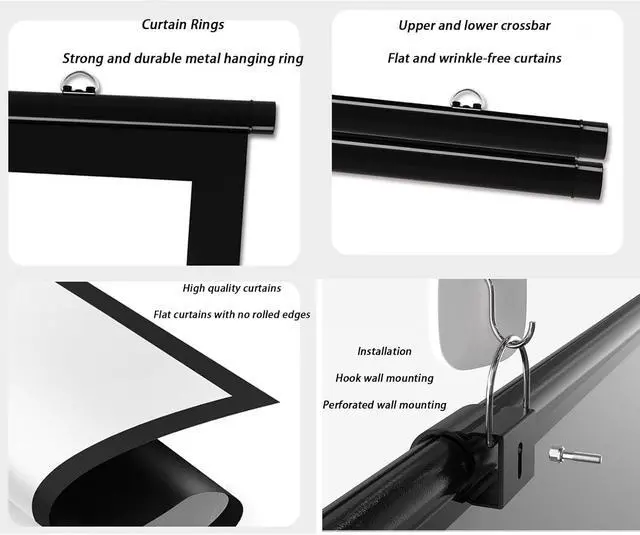 Curtain Rings

Strong and durable metal hanging ring

Upper and lower crossbar

Flat and wrinkle-free curtains

High quality curtains

Flat curtains with no rolled edges

Installation

Hook wall mounting

Perforated wall mounting