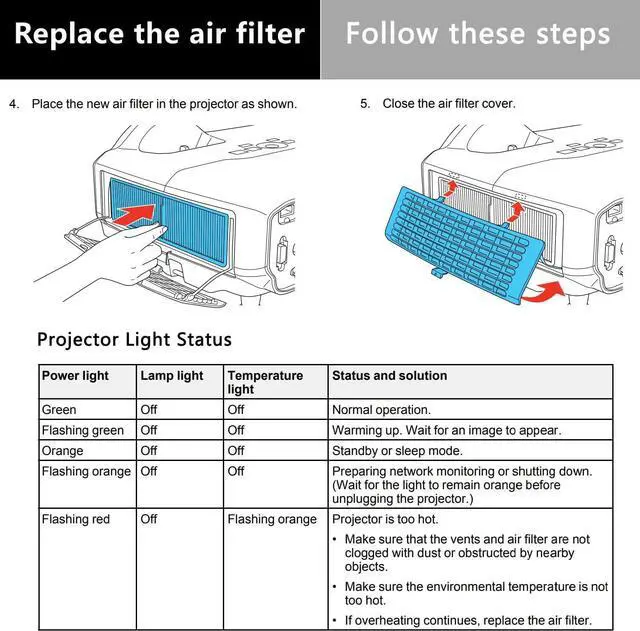 Replace the air filter

Follow these steps

4. Place the new air filter in the projector as shown.

5. Close the air filter cover.

Projector Light Status

| Power light | Lamp light | Temperature light | Status and solution |
|---|---|---|---|
| Green | Off | Off | Normal operation. |
| Flashing green | Off | Off | Warming up. Wait for an image to appear. |
| Orange | Off | Off | Standby or sleep mode. |
| Flashing orange | Off | Off | Preparing network monitoring or shutting down. (Wait for the light to remain orange before unplugging the projector.) |
| Flashing red | Off | Flashing orange | Projector is too hot. • Make sure that the vents and air filter are not clogged with dust or obstructed by nearby objects. • Make sure the environmental temperature is not too hot. • If overheating continues, replace the air filter. |