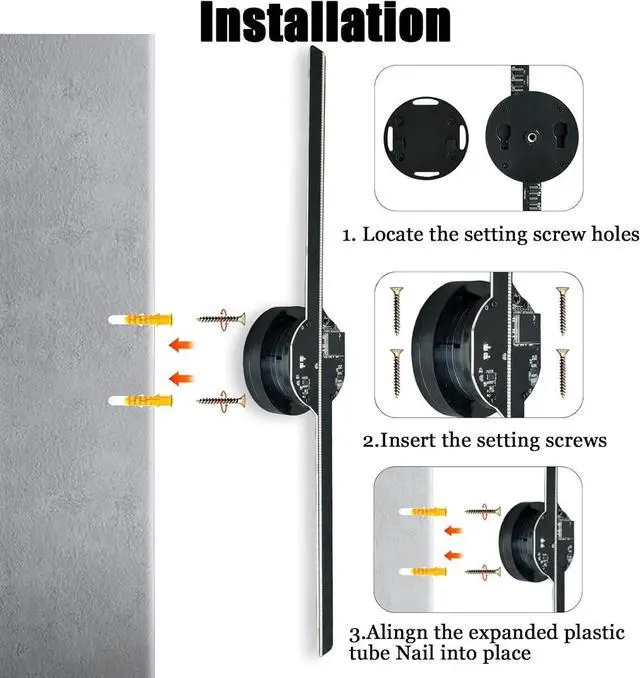 Installation

1. Locate the setting screw holes

2.Insert the setting screws

3.Alingn the expanded plastic tube Nail into place