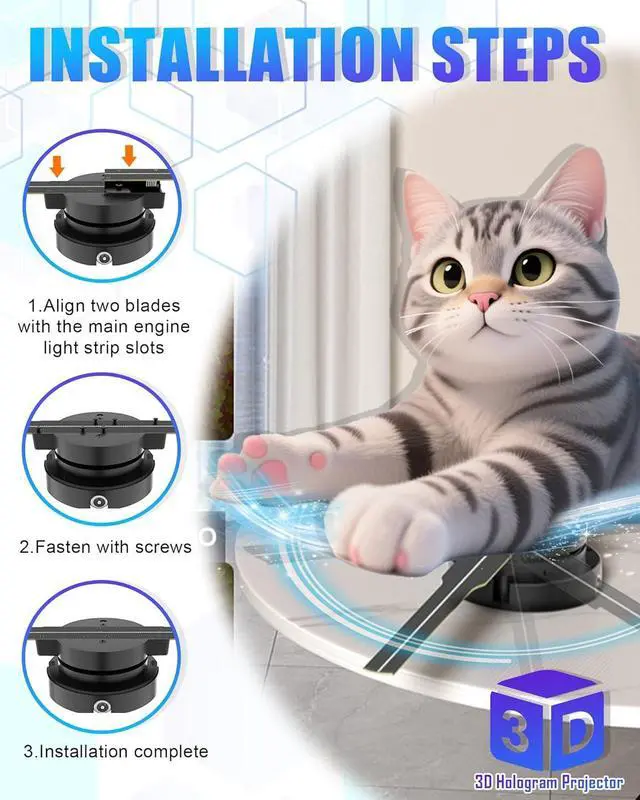 INSTALLATION STEPS

1.Align two blades with the main engine light strip slots

2.Fasten with screws

3.Installation complete

3D

3D Hologram Projector