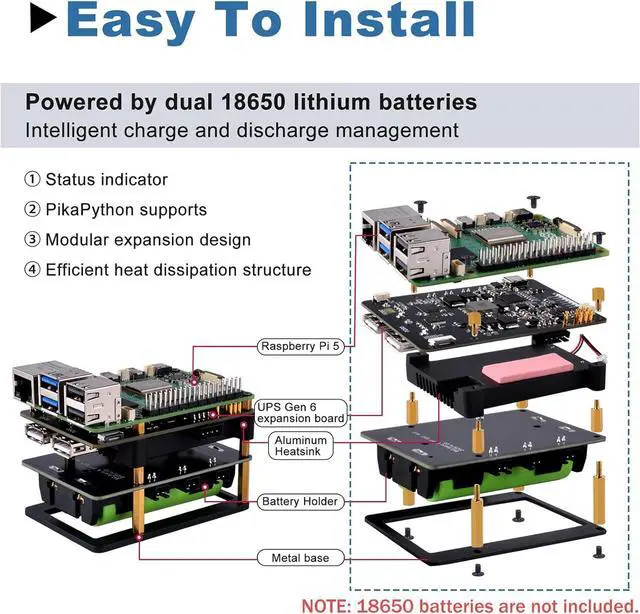 Easy To Install

Powered by dual 18650 lithium batteries
Intelligent charge and discharge management

① Status indicator
② PikaPython supports
③ Modular expansion design
④ Efficient heat dissipation structure

Raspberry Pi 5

UPS Gen 6 expansion board

Aluminum Heatsink

Battery Holder

Metal base

NOTE: 18650 batteries are not included.