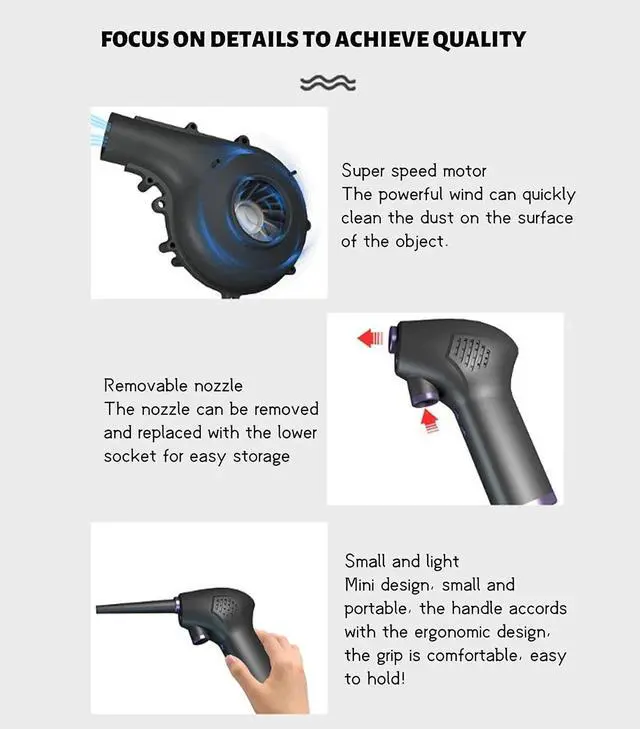 FOCUS ON DETAILS TO ACHIEVE QUALITY

Super speed motor
The powerful wind can quickly clean the dust on the surface of the object.

Removable nozzle
The nozzle can be removed and replaced with the lower socket for easy storage

Small and light
Mini design, small and portable, the handle accords with the ergonomic design, the grip is comfortable, easy to hold!