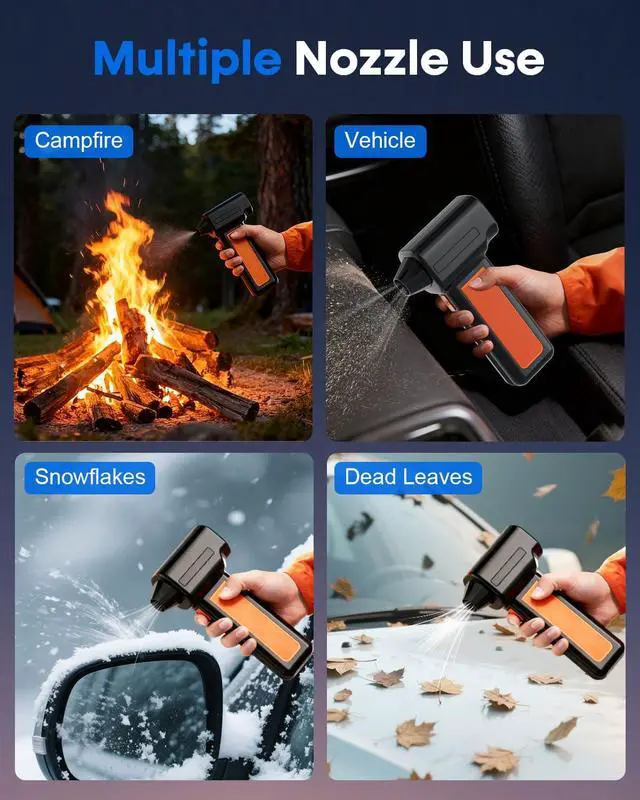 Multiple Nozzle Use

Campfire

Vehicle

Snowflakes

Dead Leaves