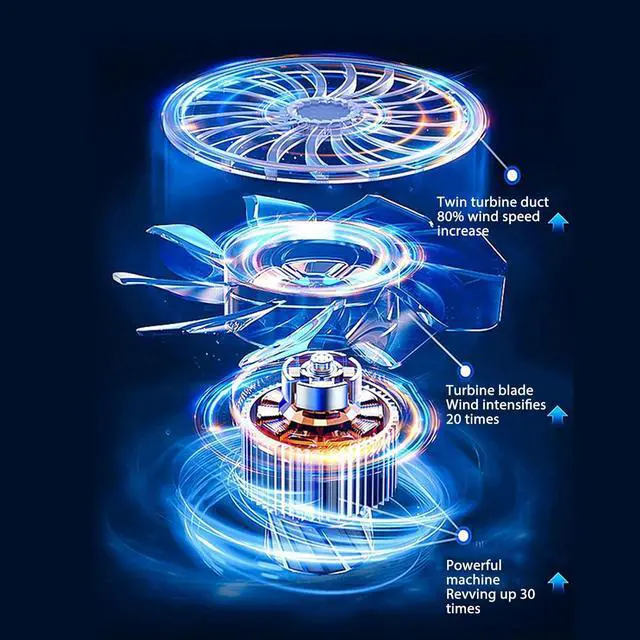 Twin turbine duct
80% wind speed increase

Turbine blade
Wind intensifies 20 times

Powerful machine
Revving up 30 times