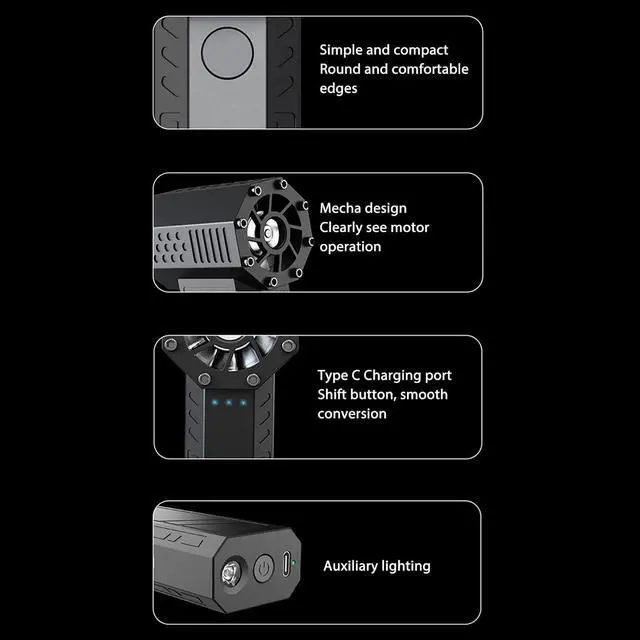 Simple and compact
Round and comfortable edges

Mecha design
Clearly see motor operation

Type C Charging port
Shift button, smooth conversion

Auxiliary lighting