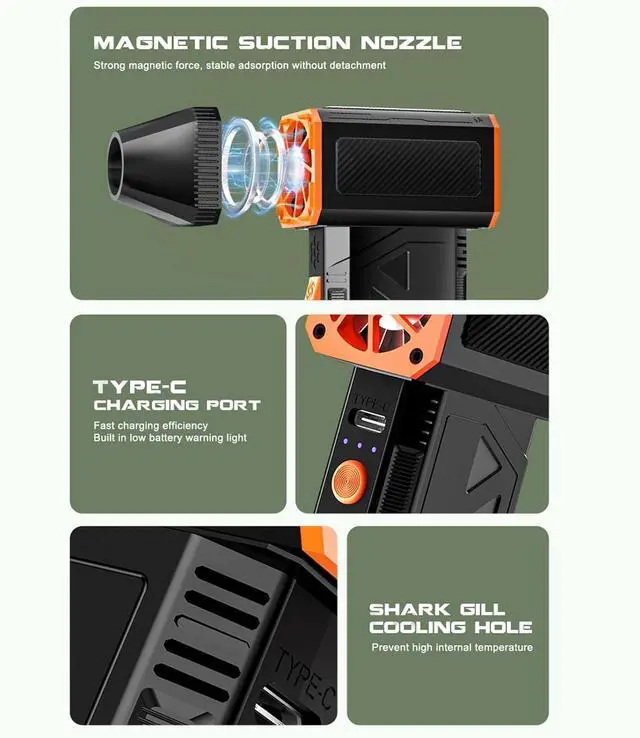 MAGNETIC SUCTION NOZZLE
Strong magnetic force, stable adsorption without detachment

TYPE-C
CHARGING PORT
Fast charging efficiency
Built in low battery warning light

TYPE-C

SHARK GILL
COOLING HOLE
Prevent high internal temperature

TYPE-C