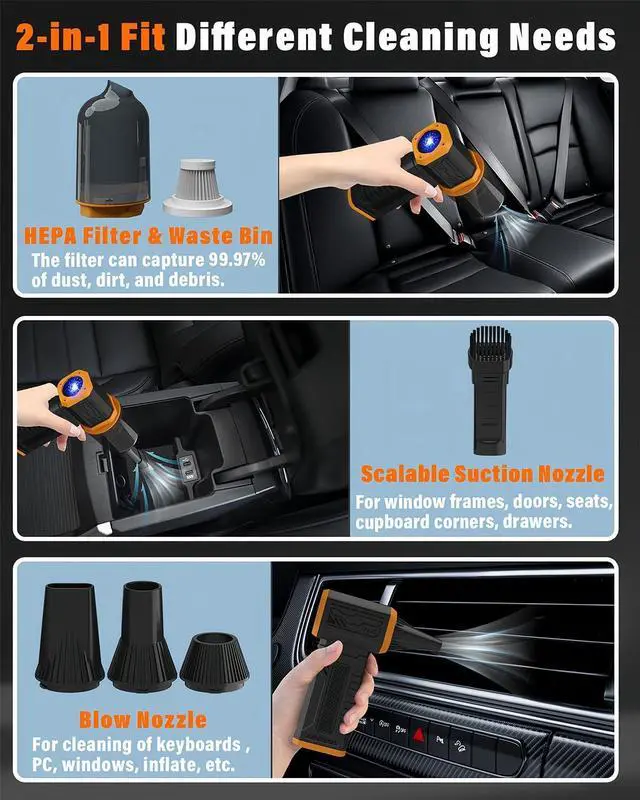 2-in-1 Fit Different Cleaning Needs

HEPA Filter & Waste Bin
The filter can capture 99.97% of dust, dirt, and debris.

Scalable Suction Nozzle
For window frames, doors, seats, cupboard corners, drawers.

Blow Nozzle
For cleaning of keyboards , PC, windows, inflate, etc.