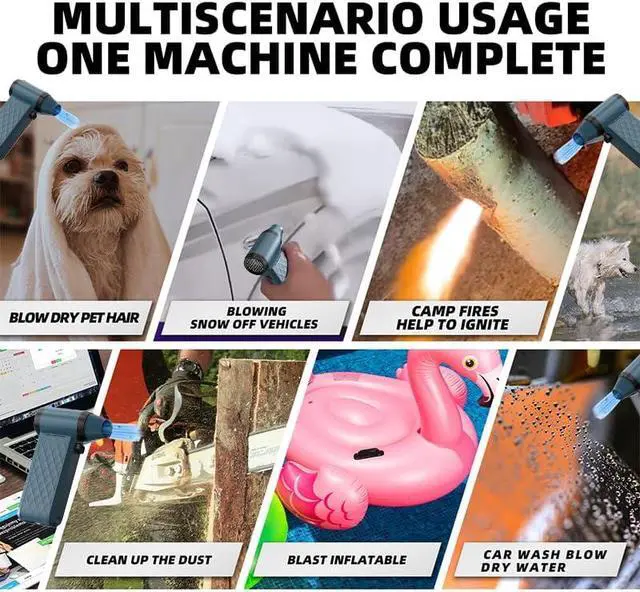 MULTISCENARIO USAGE
ONE MACHINE COMPLETE

BLOW DRY PET HAIR

BLOWING
SNOW OFF VEHICLES

CAMP FIRES
HELP TO IGNITE

CLEAN UP THE DUST

BLAST INFLATABLE

CAR WASH BLOW
DRY WATER