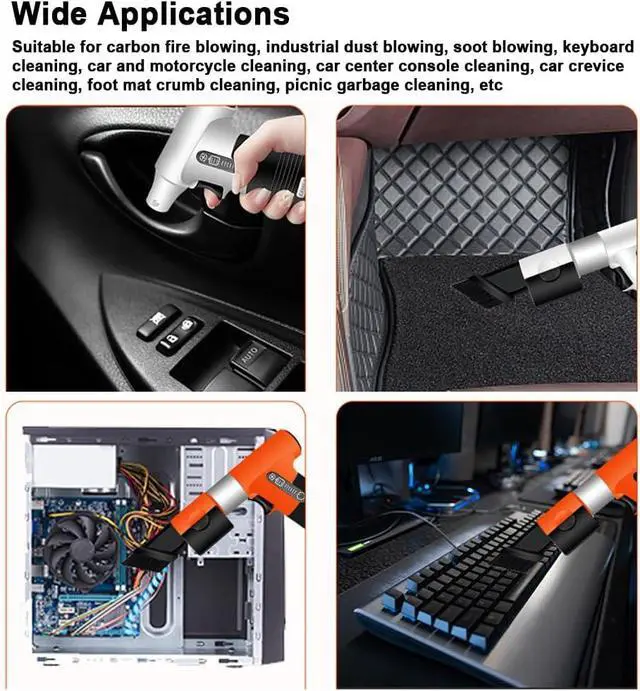 Wide Applications

Suitable for carbon fire blowing, industrial dust blowing, soot blowing, keyboard cleaning, car and motorcycle cleaning, car center console cleaning, car crevice cleaning, foot mat crumb cleaning, picnic garbage cleaning, etc

AUTO