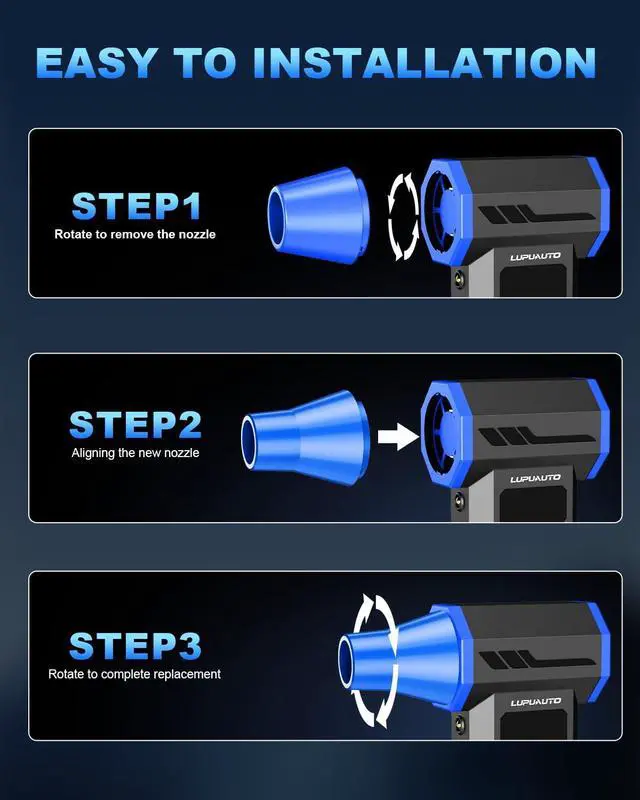 EASY TO INSTALLATION

STEP1
Rotate to remove the nozzle

LUPUAUTO

STEP2
Aligning the new nozzle

LUPUAUTO

STEP3
Rotate to complete replacement

LUPUAUTO