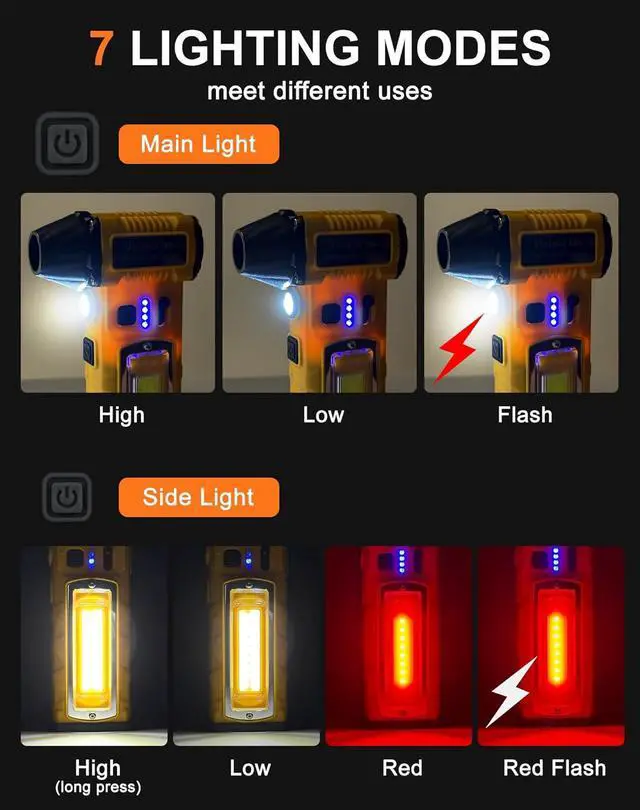 7 LIGHTING MODES
meet different uses

Main Light

High

Low

Flash

Side Light

High
(long press)

Low

Red

Red Flash