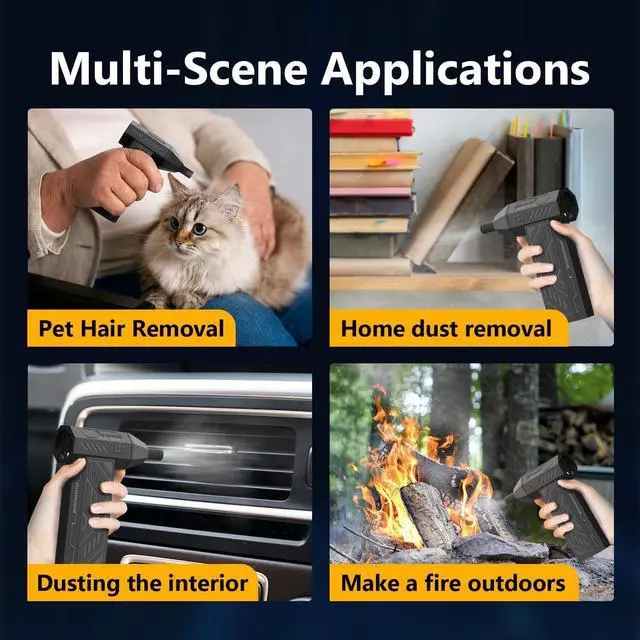 Multi-Scene Applications

Pet Hair Removal

Home dust removal

Dusting the interior

Make a fire outdoors