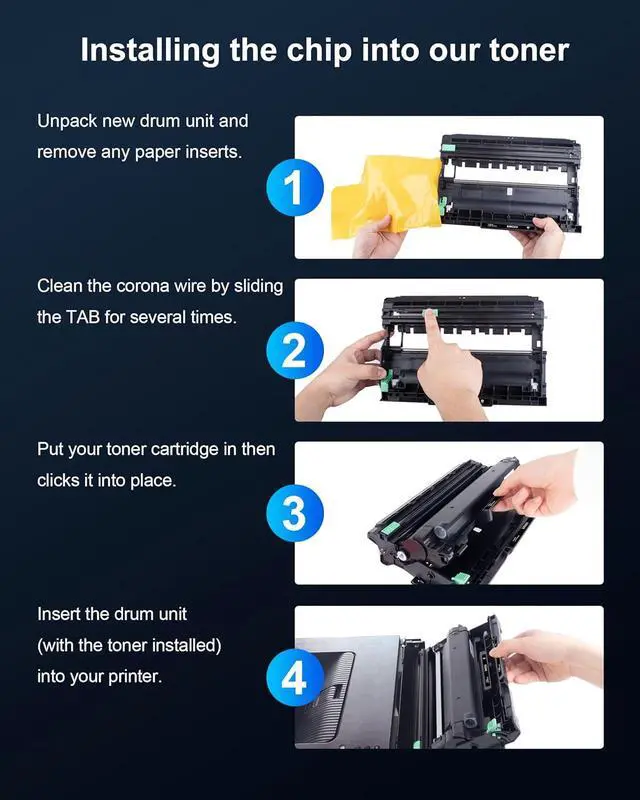 Installing the chip into our toner

Unpack new drum unit and remove any paper inserts.

1

Clean the corona wire by sliding the TAB for several times.

2

Put your toner cartridge in then clicks it into place.

3

Insert the drum unit (with the toner installed) into your printer.

4