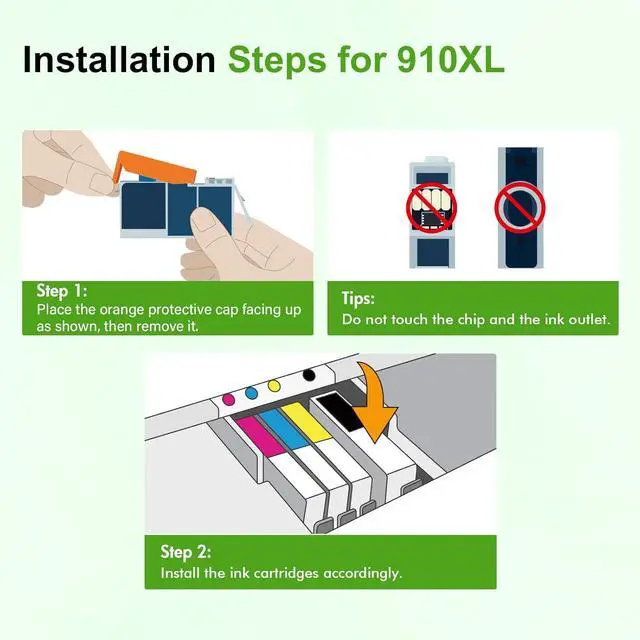 Installation Steps for 910XL

Step 1:
Place the orange protective cap facing up as shown, then remove it.

Tips:
Do not touch the chip and the ink outlet.

Step 2:
Install the ink cartridges accordingly.