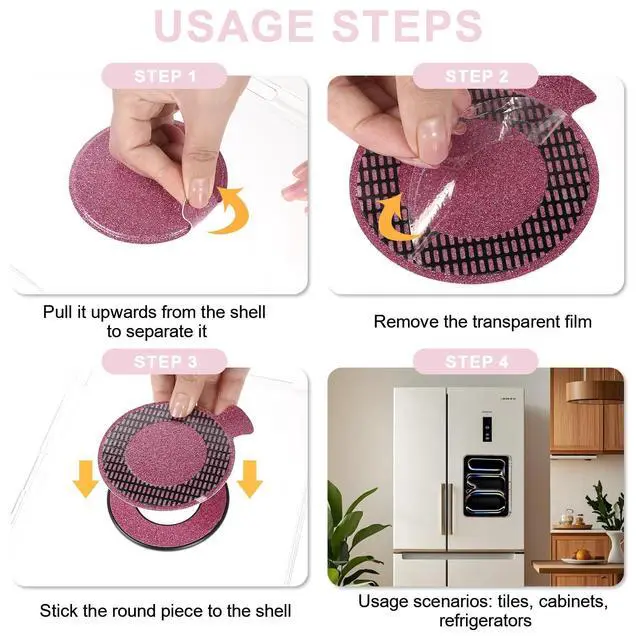 USAGE STEPS

STEP 1

Pull it upwards from the shell to separate it

STEP 2

Remove the transparent film

STEP 3

Stick the round piece to the shell

STEP 4

Usage scenarios: tiles, cabinets, refrigerators