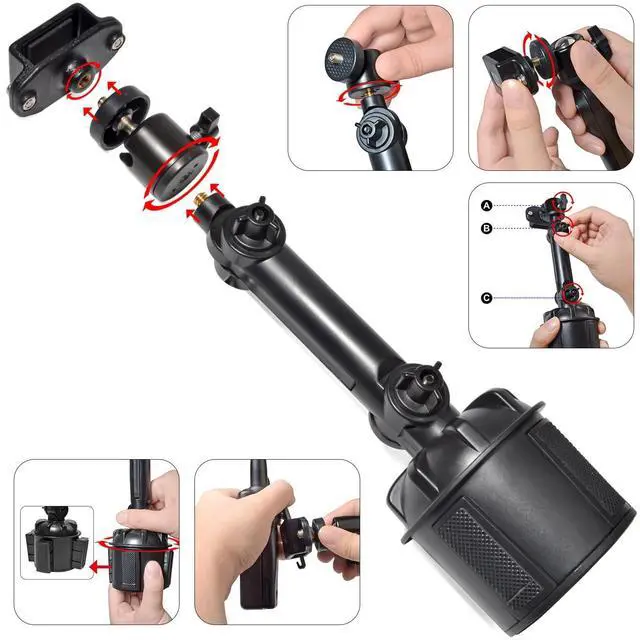 A
B
C