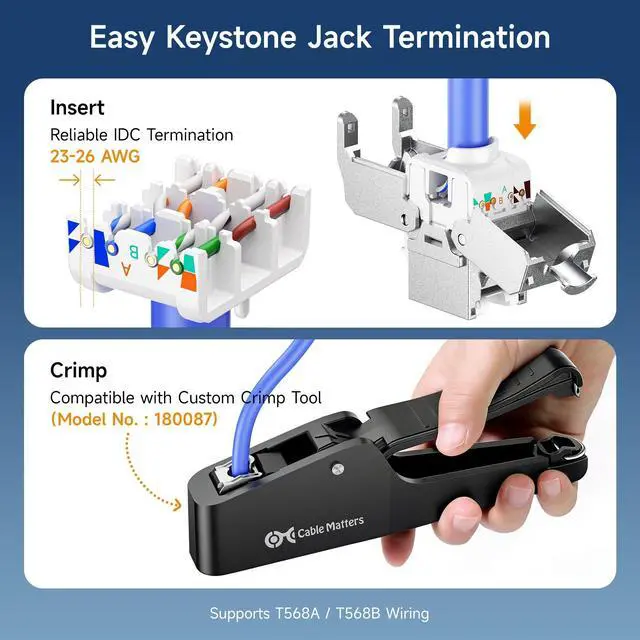 Easy Keystone Jack Termination

Insert
Reliable IDC Termination
23-26 AWG

B
A

A
B

Crimp
Compatible with Custom Crimp Tool
(Model No. : 180087)

Cable Matters

Supports T568A / T568B Wiring