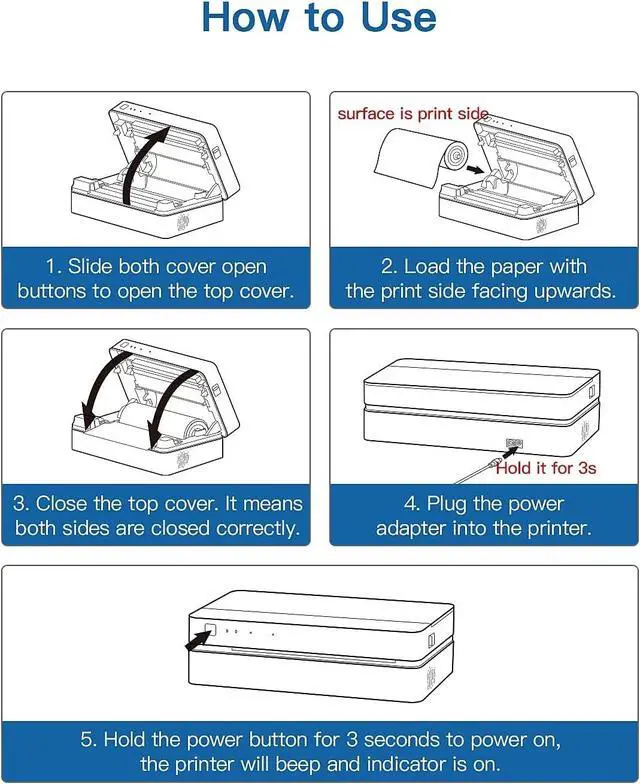 How to Use

1. Slide both cover open buttons to open the top cover.

surface is print side

2. Load the paper with the print side facing upwards.

3. Close the top cover. It means both sides are closed correctly.

Hold it for 3s

4. Plug the power adapter into the printer.

5. Hold the power button for 3 seconds to power on, the printer will beep and indicator is on.