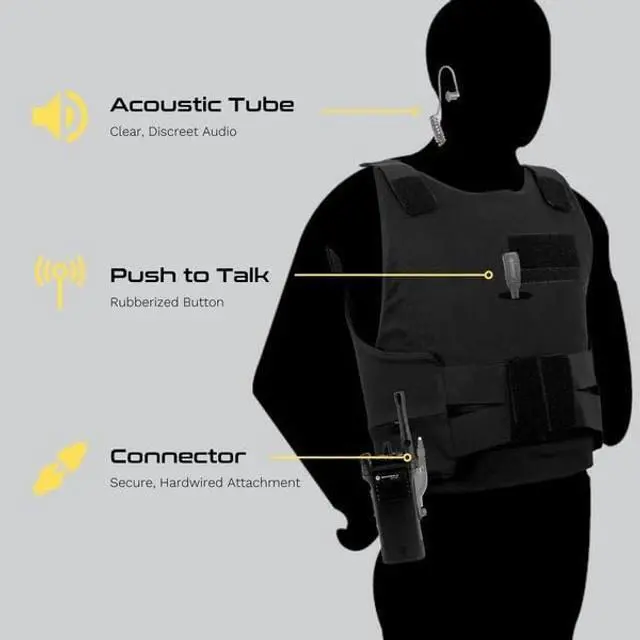 Acoustic Tube
Clear, Discreet Audio

Push to Talk
Rubberized Button

Connector
Secure, Hardwired Attachment