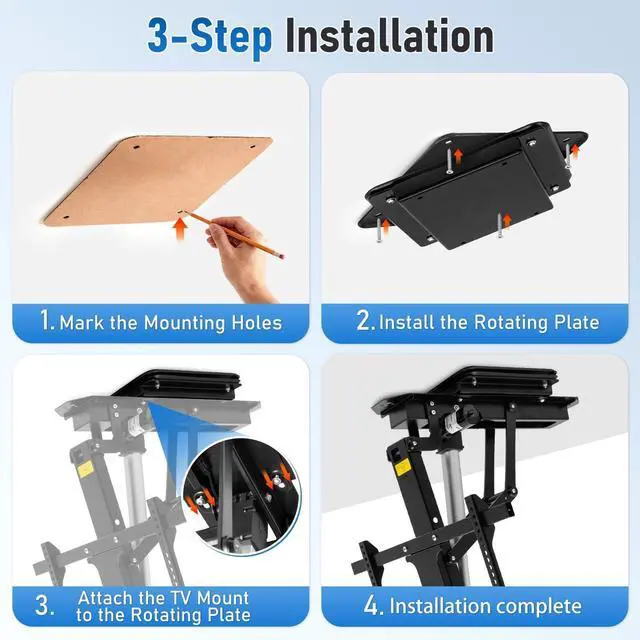 3-Step Installation

1. Mark the Mounting Holes

2. Install the Rotating Plate

3. Attach the TV Mount to the Rotating Plate

4. Installation complete