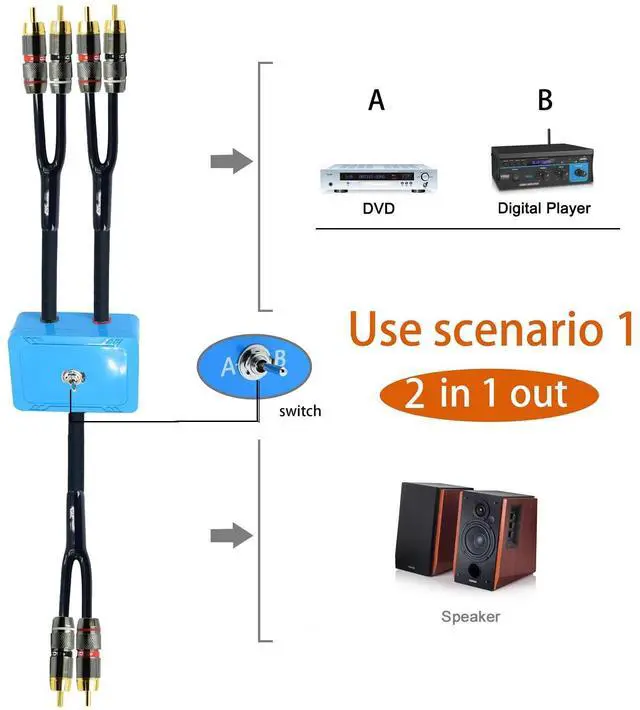 A

B

DVD

Digital Player

Use scenario 1

2 in 1 out

A

B

switch

Speaker