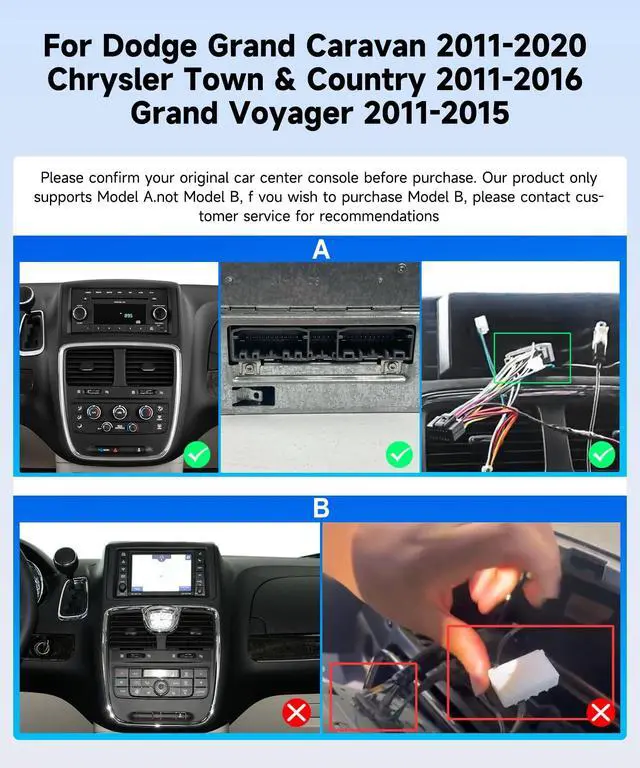 For Dodge Grand Caravan 2011-2020
Chrysler Town & Country 2011-2016
Grand Voyager 2011-2015

Please confirm your original car center console before purchase. Our product only supports Model A.not Model B, f vou wish to purchase Model B, please contact customer service for recommendations

A

B