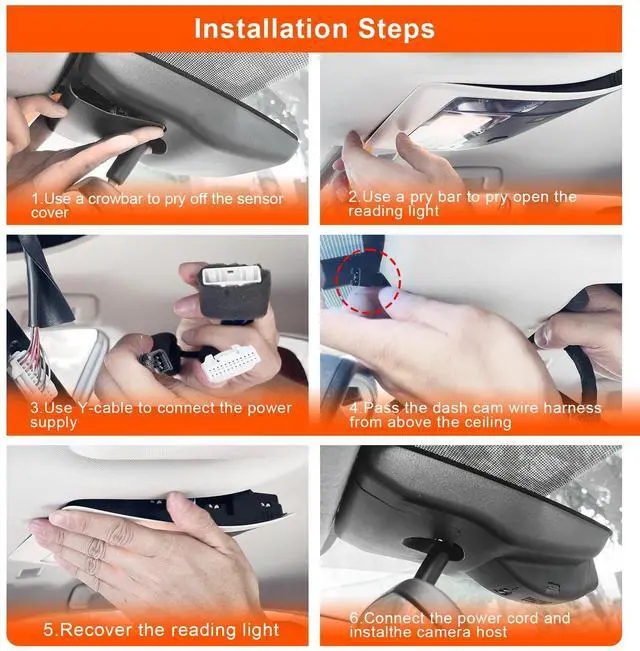 Installation Steps

1.Use a crowbar to pry off the sensor cover

2.Use a pry bar to pry open the reading light

3.Use Y-cable to connect the power supply

4.Pass the dash cam wire harness from above the ceiling

5.Recover the reading light

6.Connect the power cord and installthe camera host