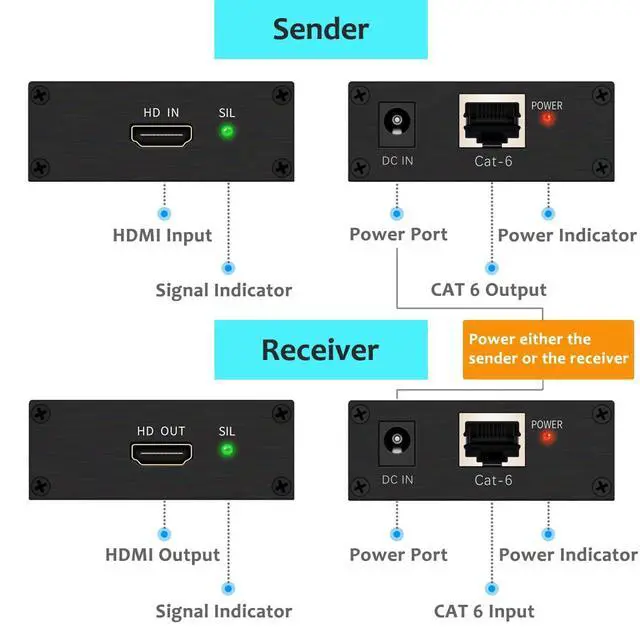 Sender

HD IN
SIL

DC IN
Cat-6
POWER

HDMI Input
Signal Indicator
Power Port
Power Indicator
CAT 6 Output

Receiver

Power either the sender or the receiver

HD OUT
SIL

DC IN
Cat-6
POWER

HDMI Output
Signal Indicator
Power Port
Power Indicator
CAT 6 Input