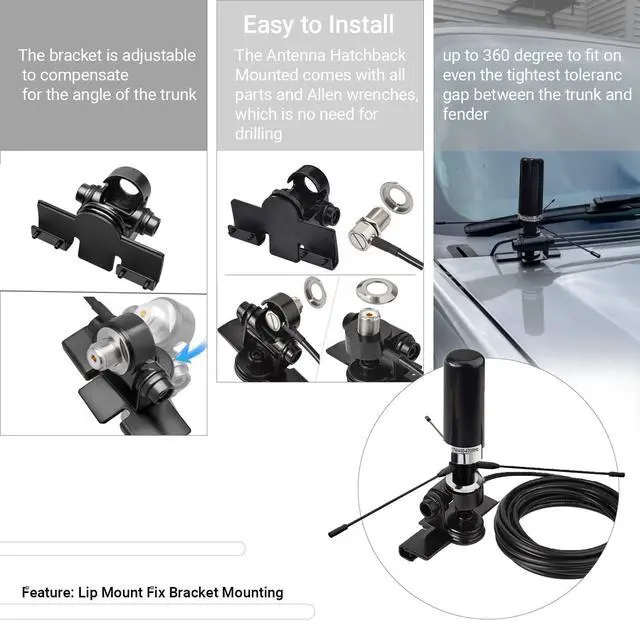 The bracket is adjustable to compensate for the angle of the trunk

Easy to Install

The Antenna Hatchback Mounted comes with all parts and Allen wrenches, which is no need for drilling

up to 360 degree to fit on even the tightest toleranc gap between the trunk and fender

Feature: Lip Mount Fix Bracket Mounting