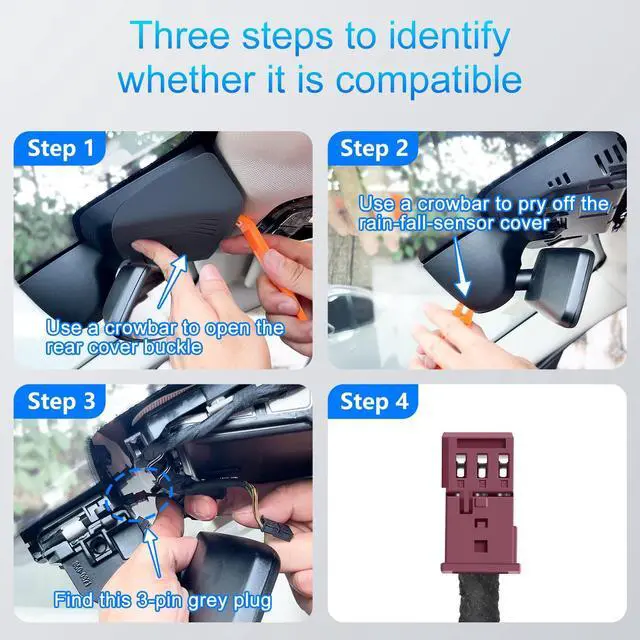 Three steps to identify whether it is compatible

Step 1

Use a crowbar to open the rear cover buckle

Step 2

Use a crowbar to pry off the rain-fall-sensor cover

Step 3

Find this 3-pin grey plug

Step 4