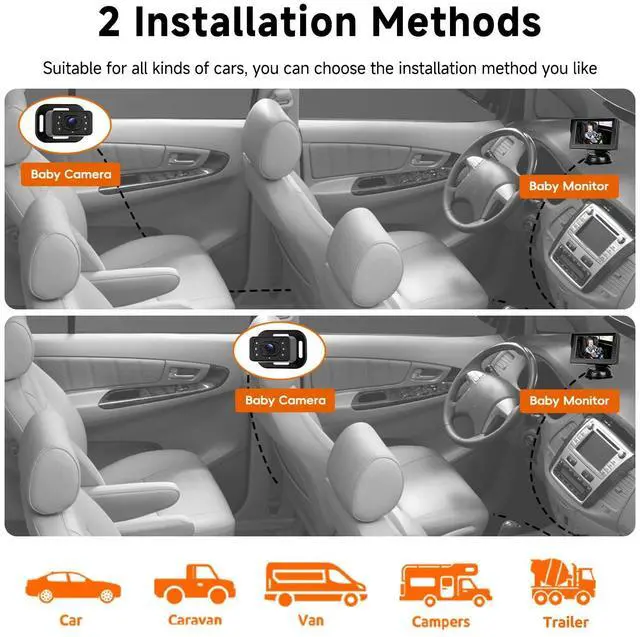 2 Installation Methods

Suitable for all kinds of cars, you can choose the installation method you like

Baby Camera

Baby Monitor

Baby Camera

Baby Monitor

Car

Caravan

Van

Campers

Trailer