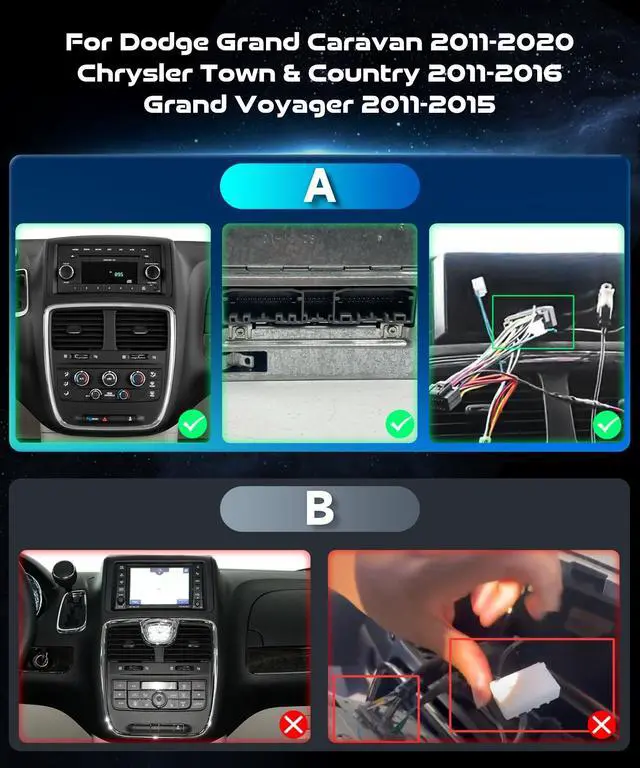 For Dodge Grand Caravan 2011-2020
Chrysler Town & Country 2011-2016
Grand Voyager 2011-2015

A

B