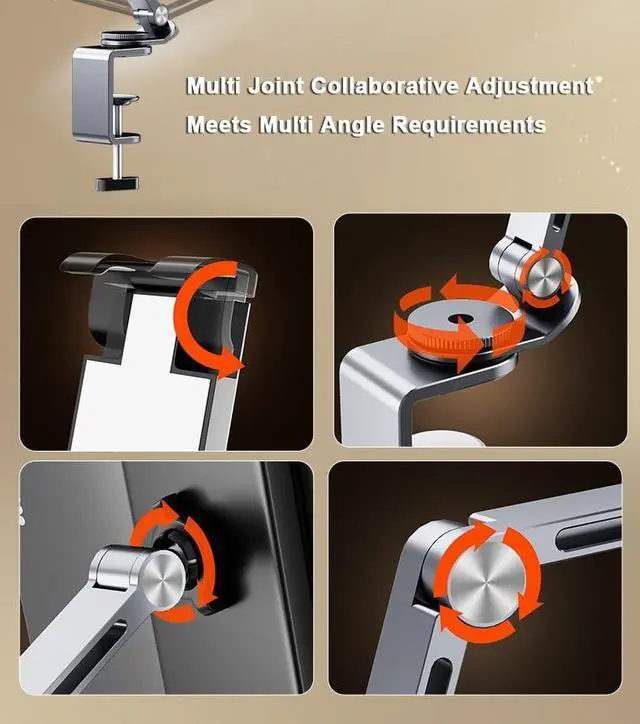 Multi Joint Collaborative Adjustment
Meets Multi Angle Requirements