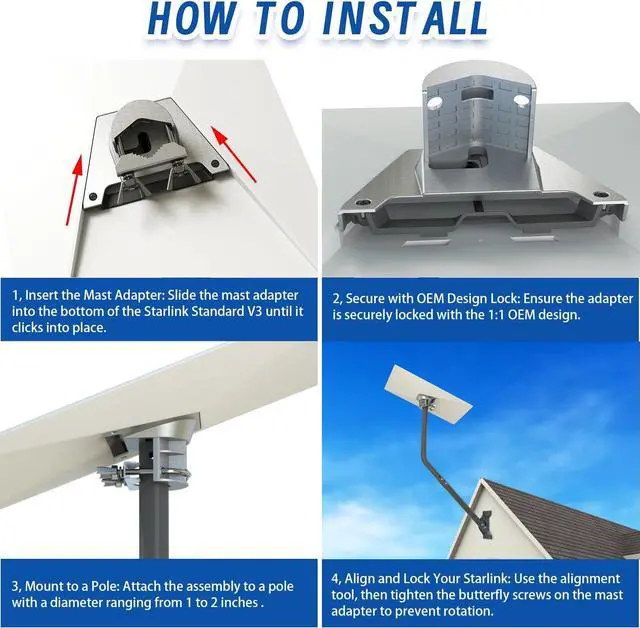 HOW TO INSTALL

1, Insert the Mast Adapter: Slide the mast adapter into the bottom of the Starlink Standard V3 until it clicks into place.

2, Secure with OEM Design Lock: Ensure the adapter is securely locked with the 1:1 OEM design.

3, Mount to a Pole: Attach the assembly to a pole with a diameter ranging from 1 to 2 inches .

4, Align and Lock Your Starlink: Use the alignment tool, then tighten the butterfly screws on the mast adapter to prevent rotation.