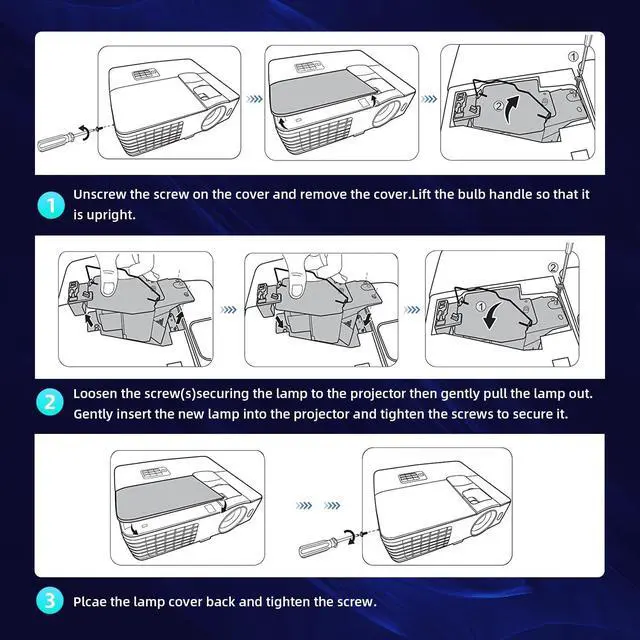 ①

②

1 Unscrew the screw on the cover and remove the cover.Lift the bulb handle so that it is upright.

②

①

2 Loosen the screw(s)securing the lamp to the projector then gently pull the lamp out. Gently insert the new lamp into the projector and tighten the screws to secure it.

3 Plcae the lamp cover back and tighten the screw.