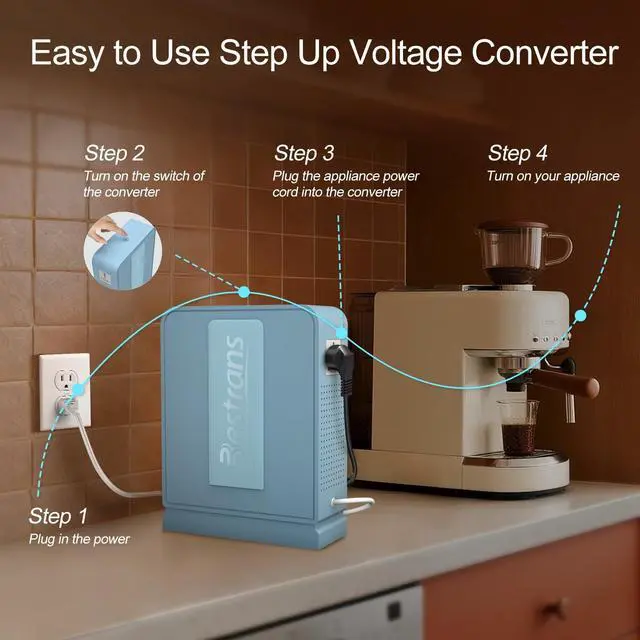 Easy to Use Step Up Voltage Converter

Step 2
Turn on the switch of the converter

Step 3
Plug the appliance power cord into the converter

Step 4
Turn on your appliance

Bestrans

Step 1
Plug in the power