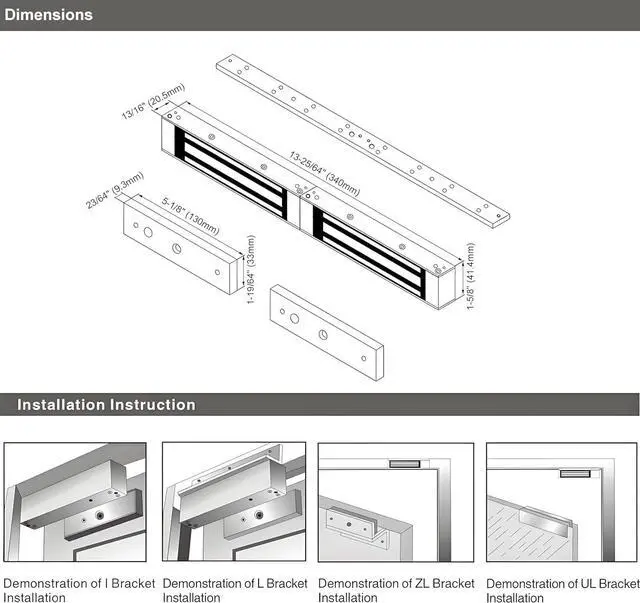 Dimensions

13/16" (20.5mm)

13-25/64" (340mm)

23/64" (9.3mm)

5-1/8" (130mm)

1-19/64" (33mm)

1-5/8" (41.4mm)

Installation Instruction

Demonstration of I Bracket Installation

Demonstration of L Bracket Installation

Demonstration of ZL Bracket Installation

Demonstration of UL Bracket Installation