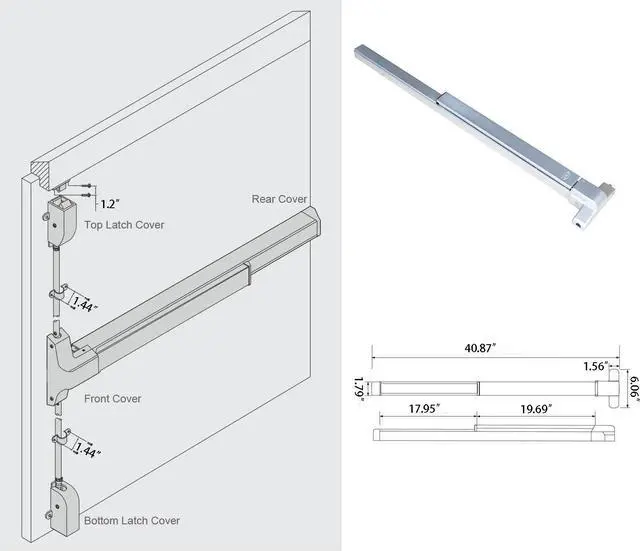 1.2"
Top Latch Cover
Rear Cover
1.44"
Front Cover
1.44"
Bottom Latch Cover

40.87"
1.56"
1.79"
6.06"
17.95"
19.69"