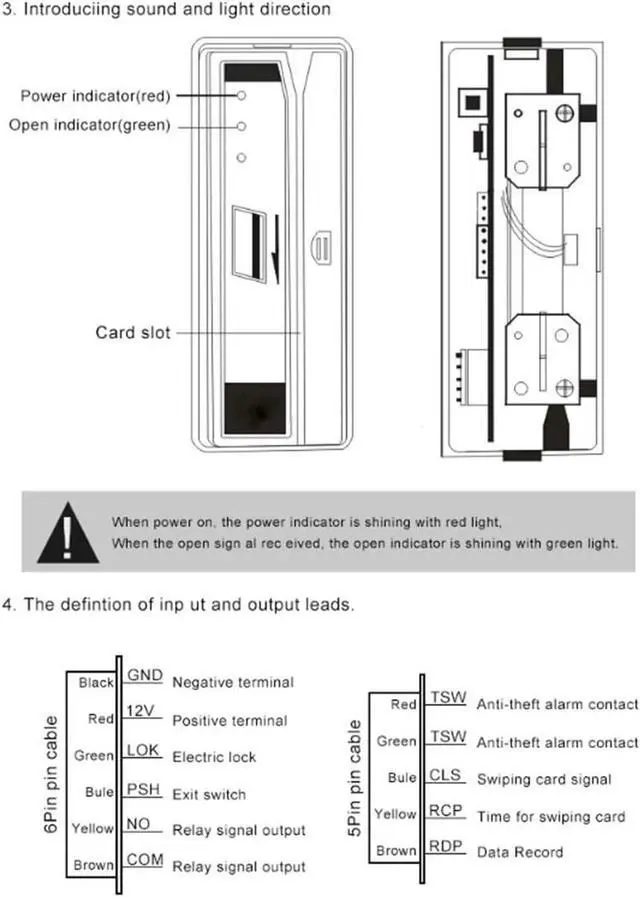 3. Introduciing sound and light direction

Power indicator(red)
Open indicator(green)
Card slot

When power on, the power indicator is shining with red light,
When the open sign al rec eived, the open indicator is shining with green light.

4. The defintion of inp ut and output leads.

6Pin pin cable
Black GND Negative terminal
Red 12V Positive terminal
Green LOK Electric lock
Bule PSH Exit switch
Yellow NO Relay signal output
Brown COM Relay signal output

5Pin pin cable
Red TSW Anti-theft alarm contact
Green TSW Anti-theft alarm contact
Bule CLS Swiping card signal
Yellow RCP Time for swiping card
Brown RDP Data Record