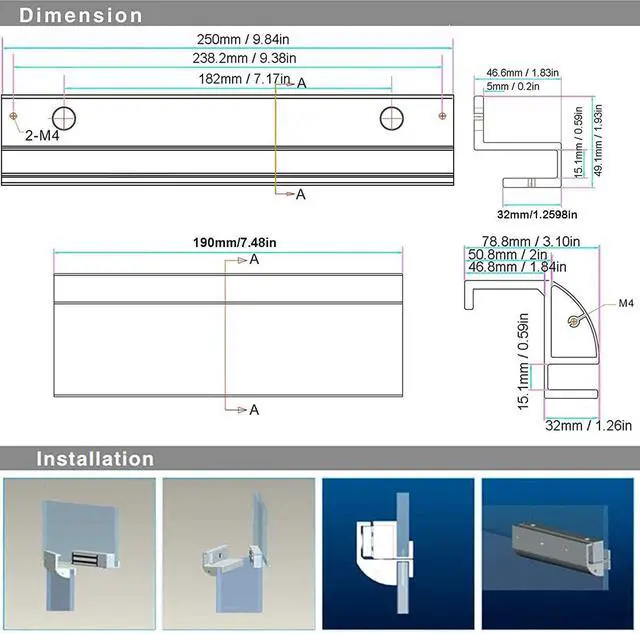 Dimension

250mm / 9.84in
238.2mm / 9.38in
182mm / 7.17in
A
2-M4
A

46.6mm / 1.83in
5mm / 0.2in
15.1mm / 0.59in
49.1mm / 1.93in
32mm/1.2598in

190mm/7.48in
A
A

78.8mm / 3.10in
50.8mm / 2in
46.8mm / 1.84in
M4
15.1mm / 0.59in
32mm / 1.26in

Installation