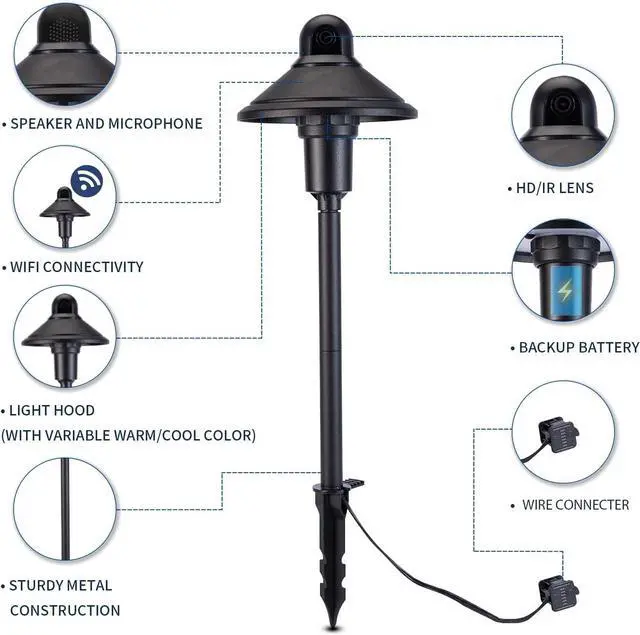 • SPEAKER AND MICROPHONE

• WIFI CONNECTIVITY

• LIGHT HOOD
(WITH VARIABLE WARM/COOL COLOR)

• STURDY METAL CONSTRUCTION

• HD/IR LENS

• BACKUP BATTERY

• WIRE CONNECTER