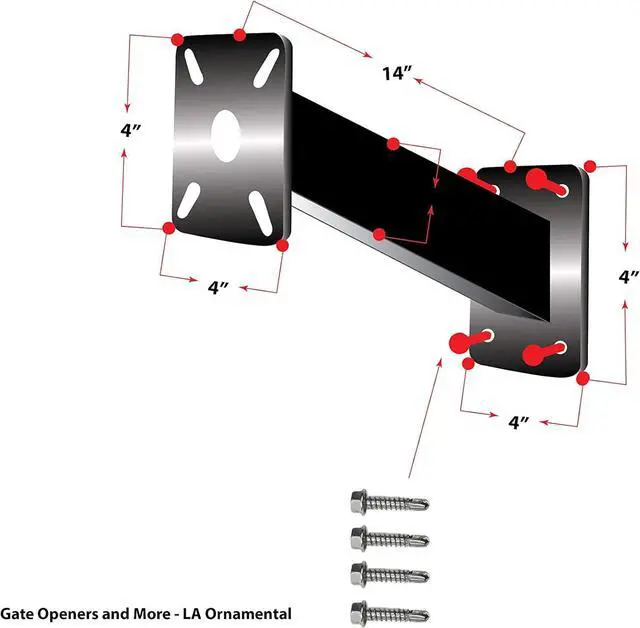 14″

4″

4″

4″

4″

Gate Openers and More - LA Ornamental